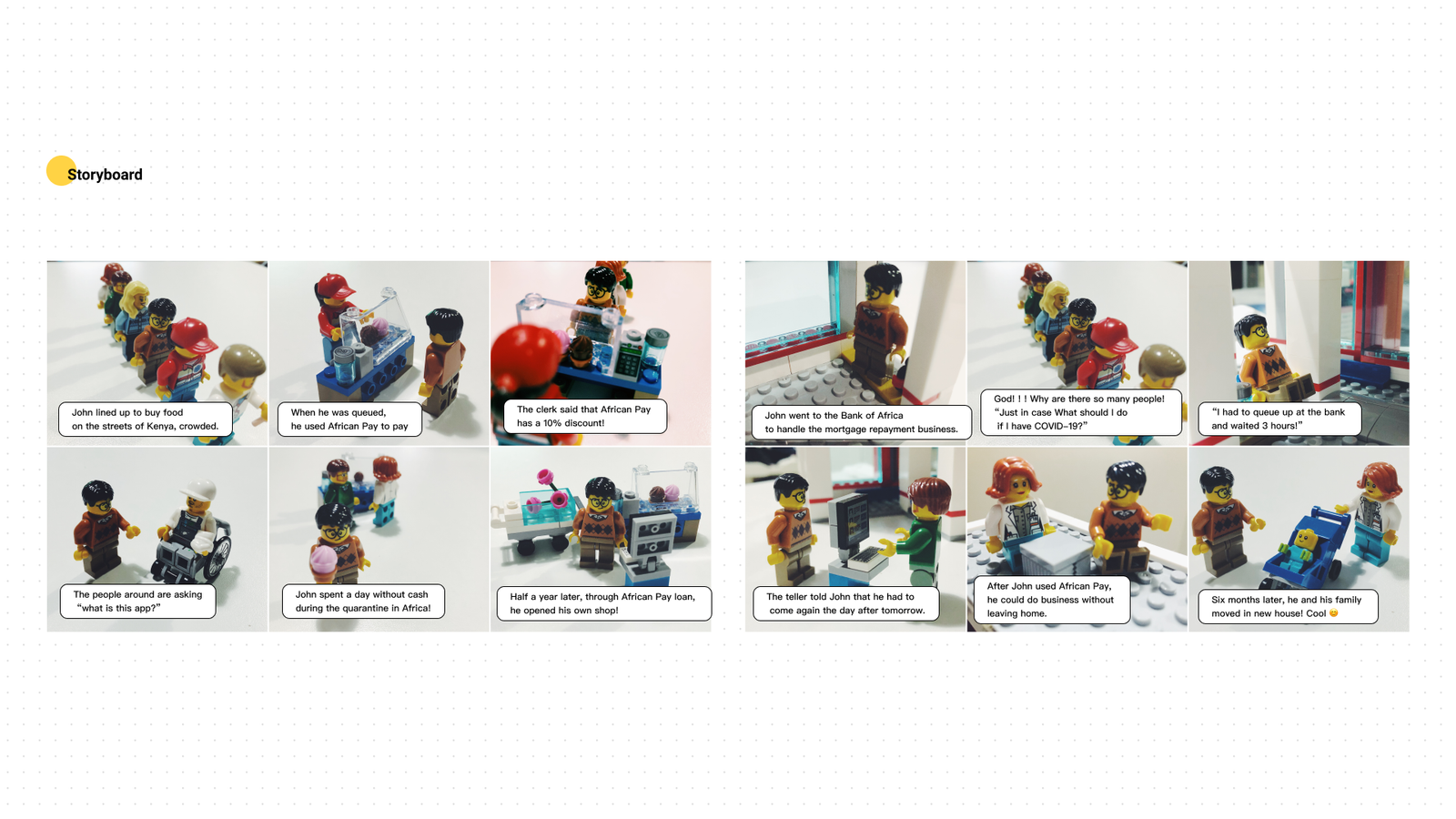 Storyboard

John lined up to buy food on the streets of Kenya, crowded.

When he was queued, he used African Pay to pay

The clerk said that African Pay has a 10% discount!

The people around are asking "what is this app?"

John spent a day without cash during the quarantine in Africa!

Half a year later, through African Pay loan, he opened his own shop!

John went to the Bank of Africa to handle the mortgage repayment business.

God! ! ! Why are there so many people! "Just in case What should I do if I have COVID-19?"

"I had to queue up at the bank and waited 3 hours!"

The teller told John that he had to come again the day after tomorrow.

After John used African Pay, he could do business without leaving home.

Six months later, he and his family moved in new house! Cool 😊